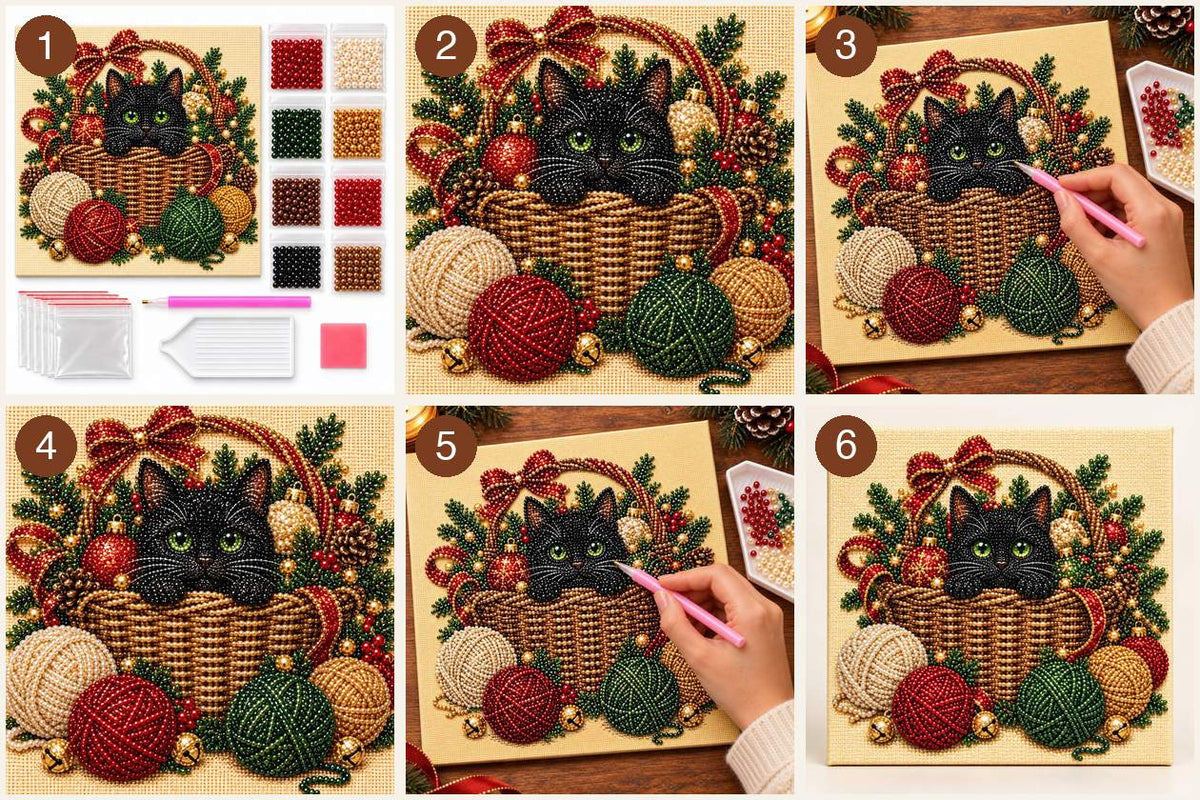 1

2

3

4

5

6