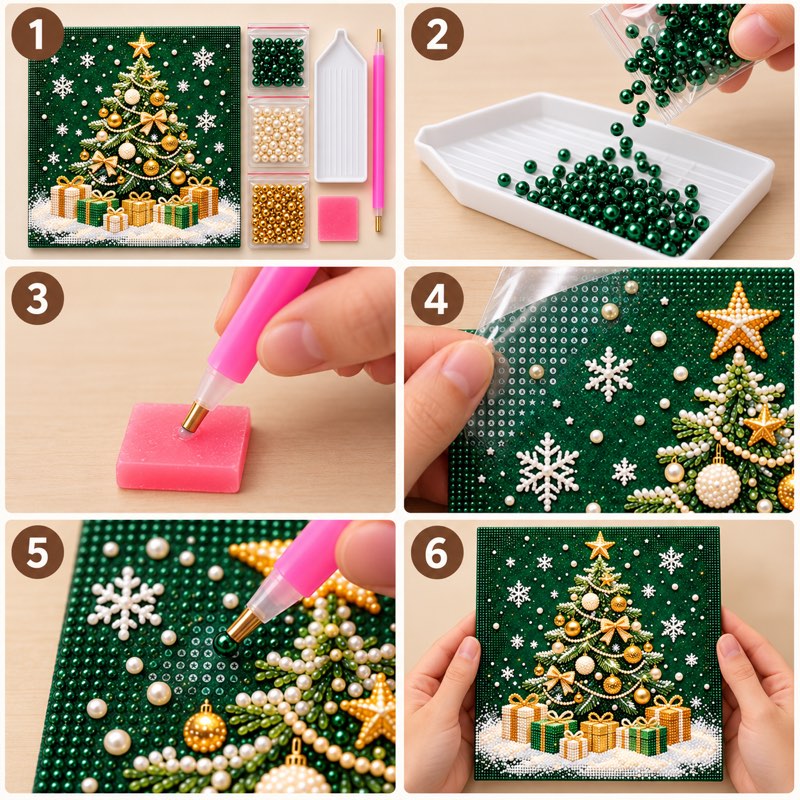 1

2

3

4

5

6