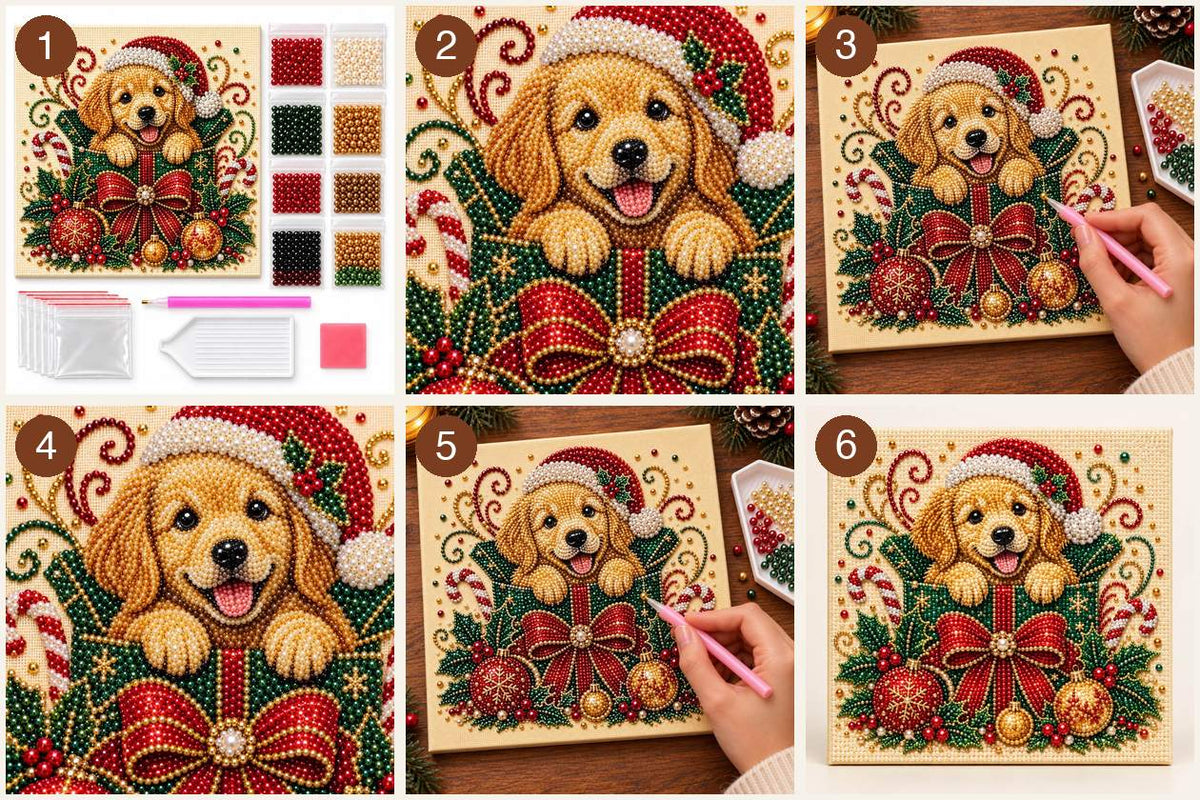 1

2

3

4

5

6