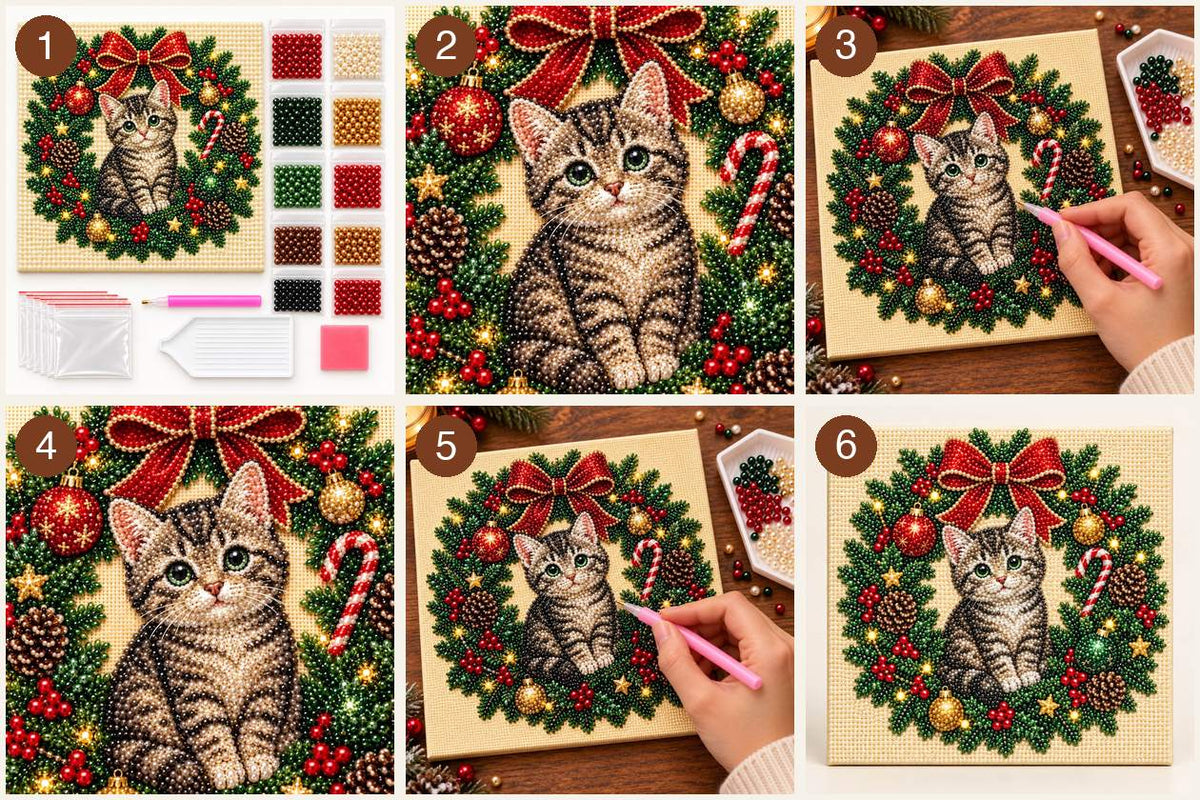 1

2

3

4

5

6