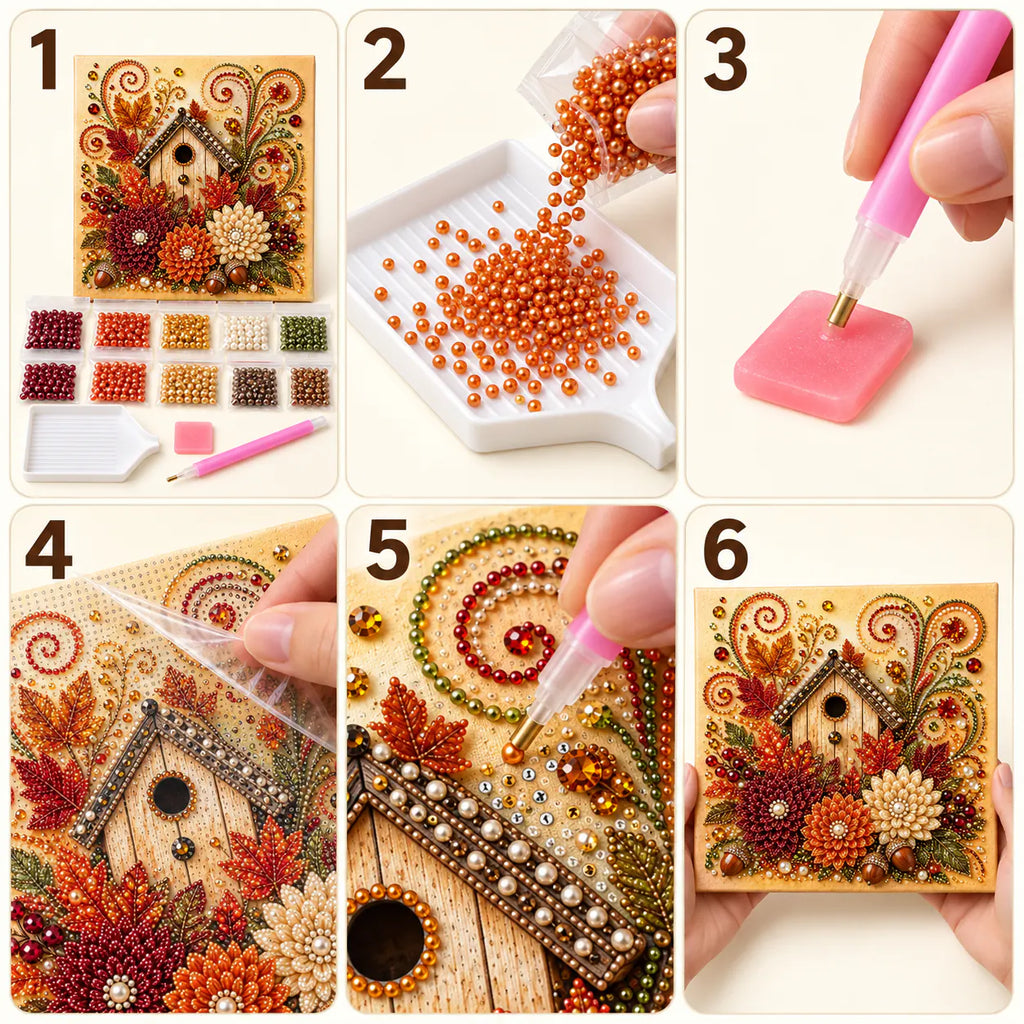 1

2

3

4

5

6