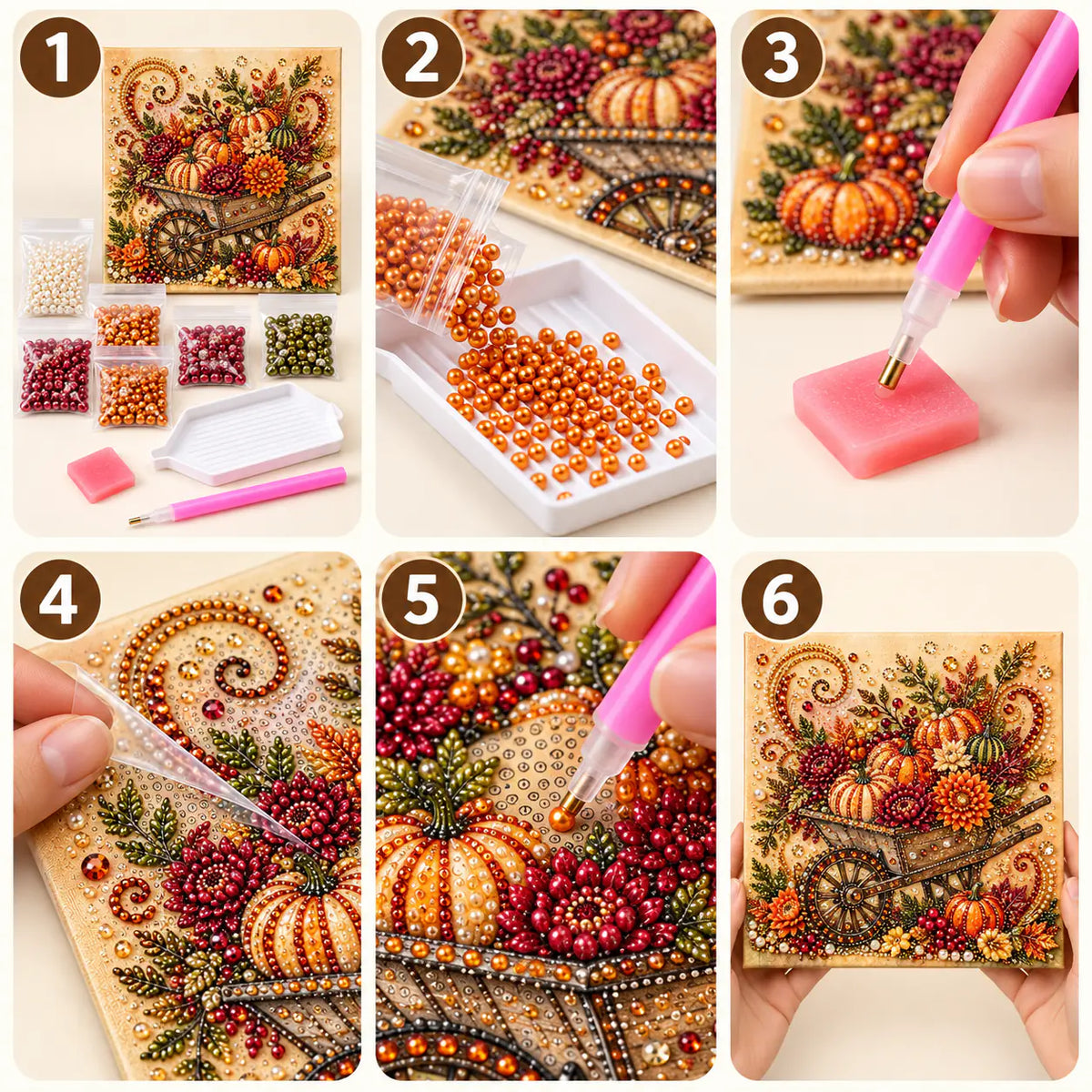 1

2

3

4

5

6