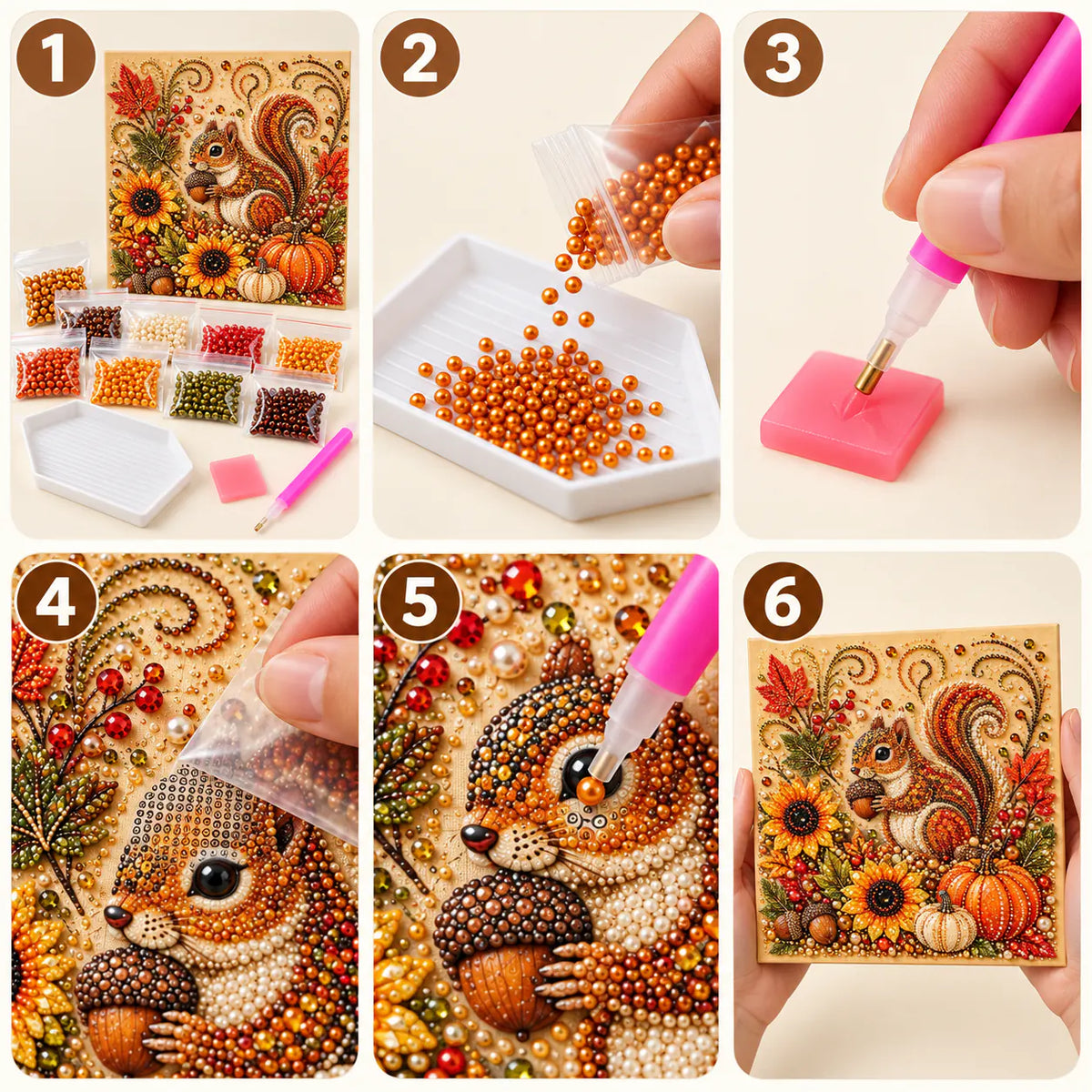 1
2
3
4
5
6