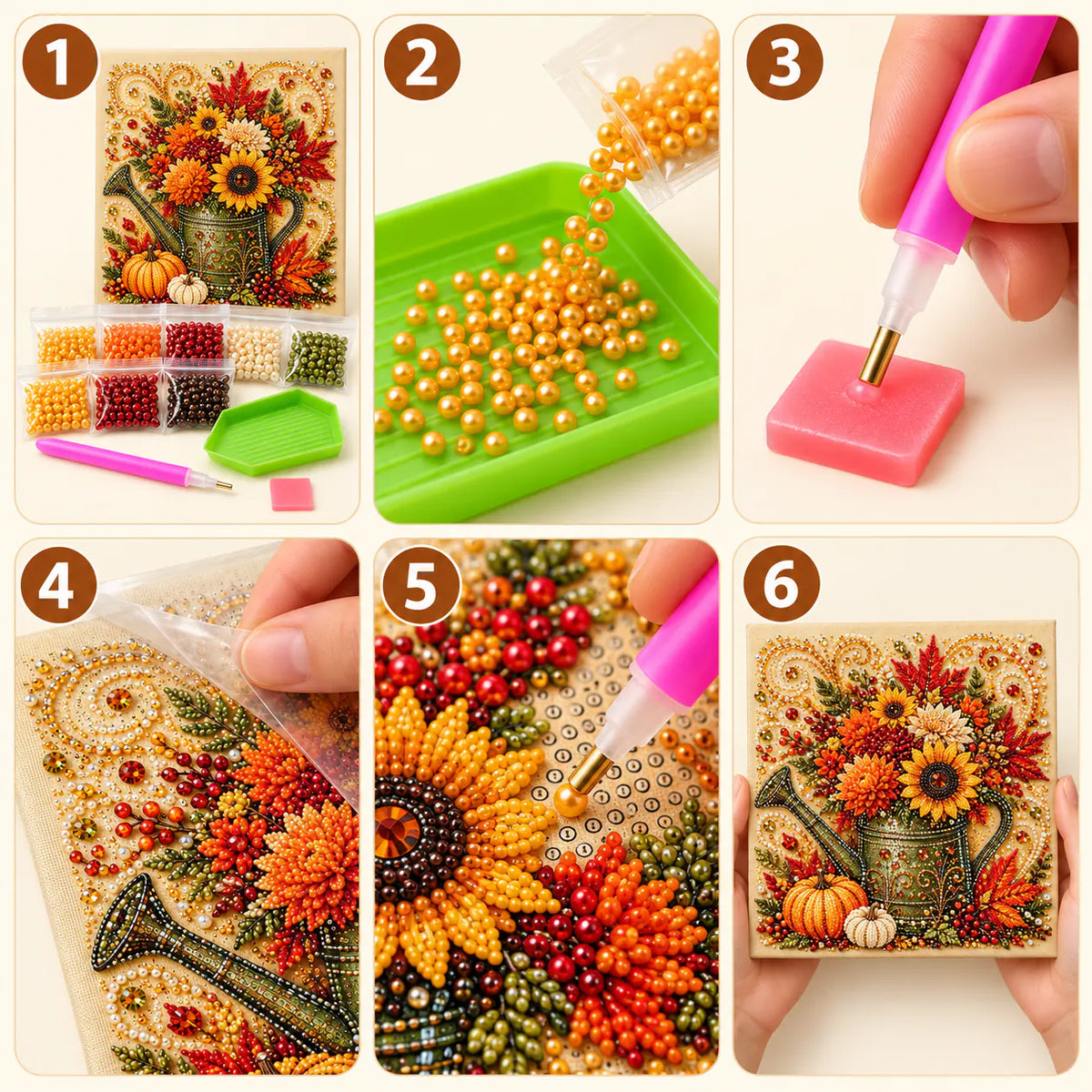 1
2
3
4
5
6