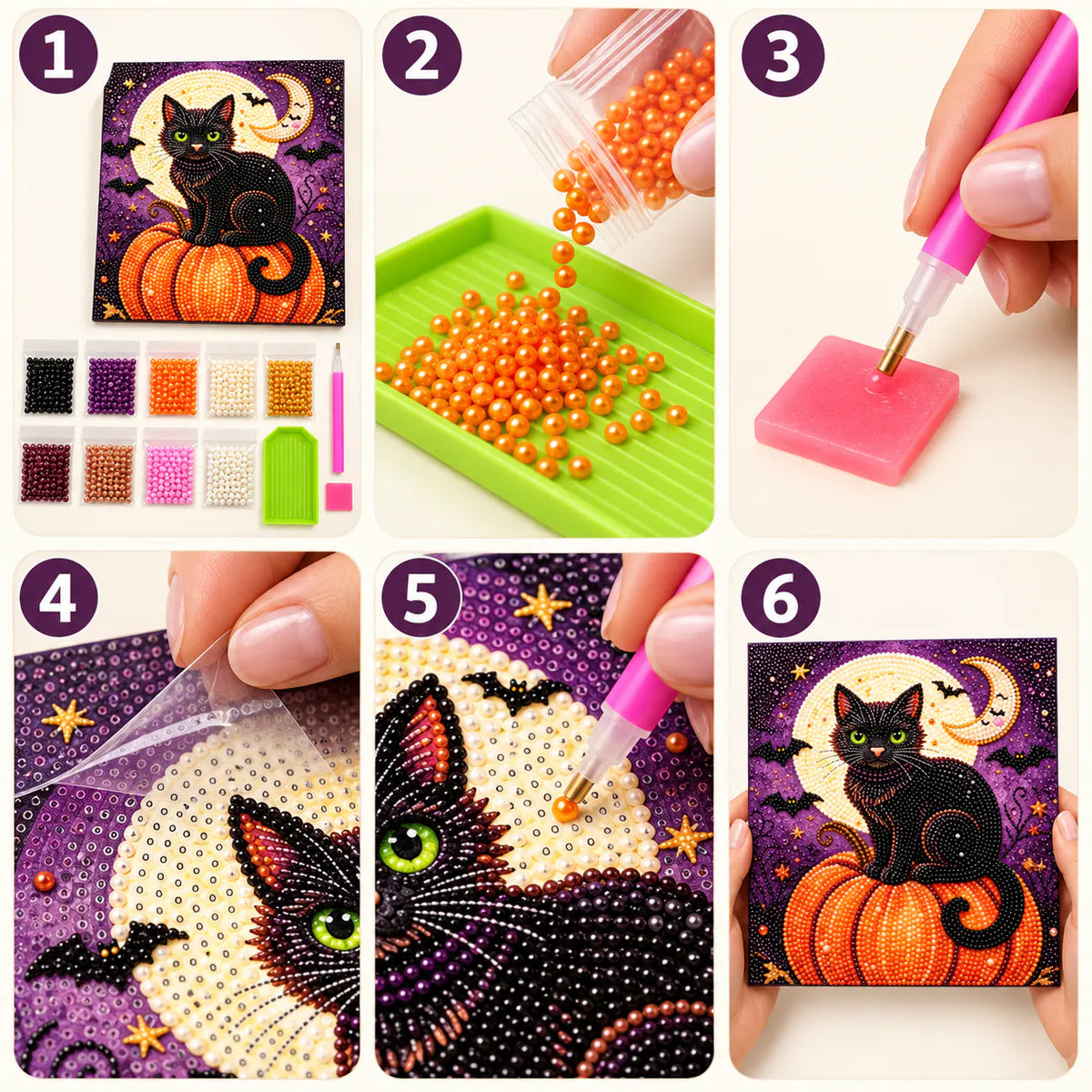 1
2
3
4
5
6