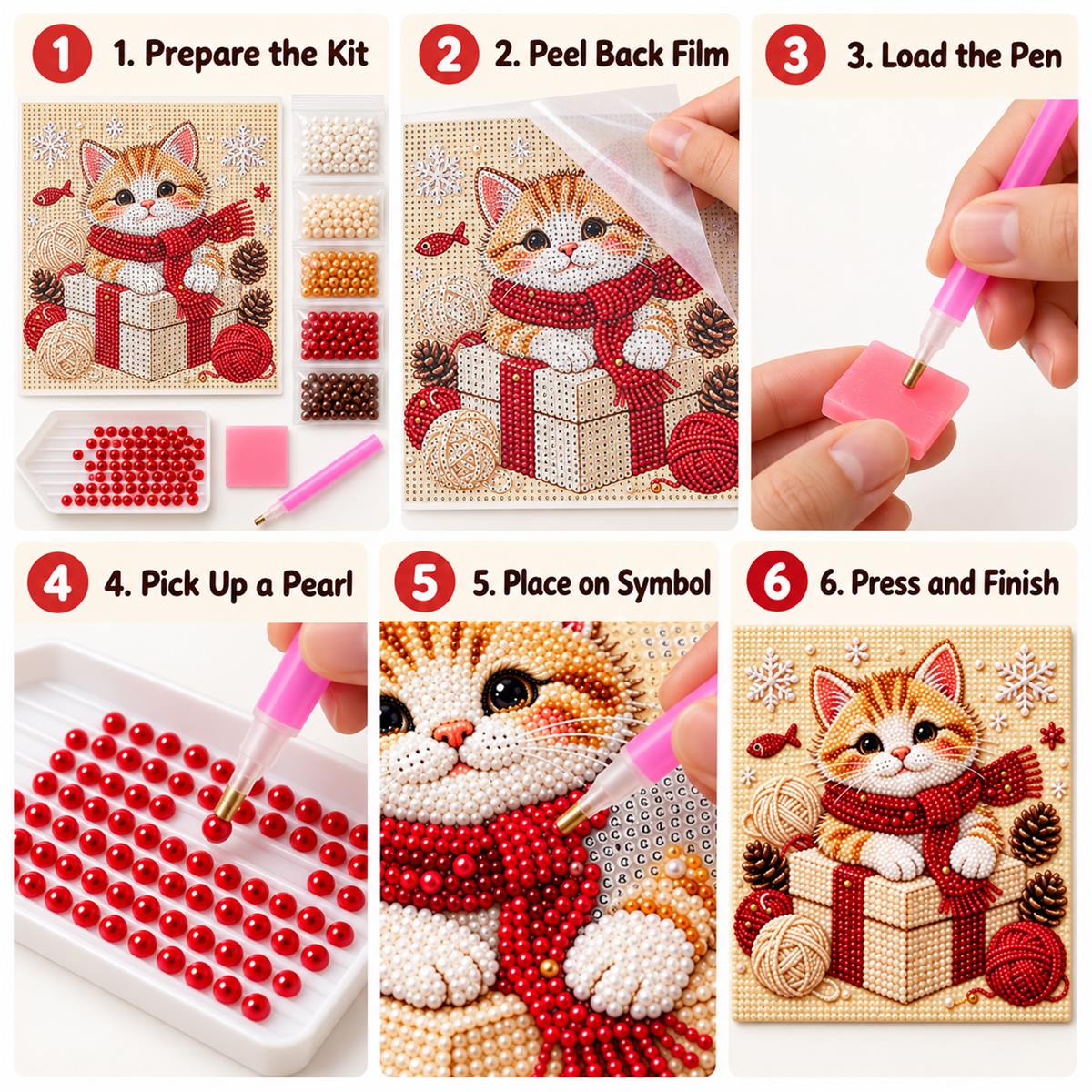 1 1. Prepare the Kit

2 2. Peel Back Film

3 3. Load the Pen

4 4. Pick Up a Pearl

5 5. Place on Symbol

6 6. Press and Finish