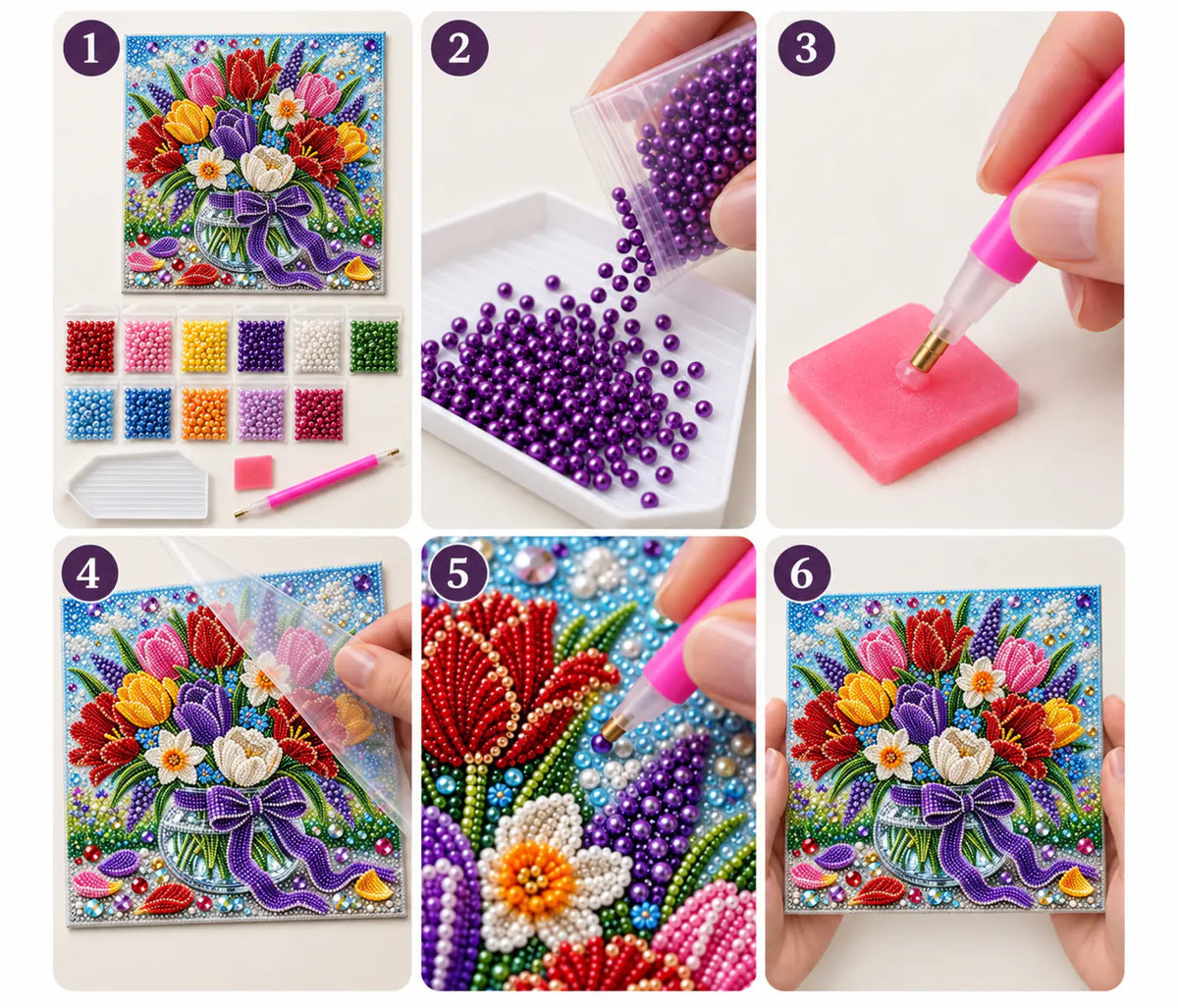 1
2
3
4
5
6