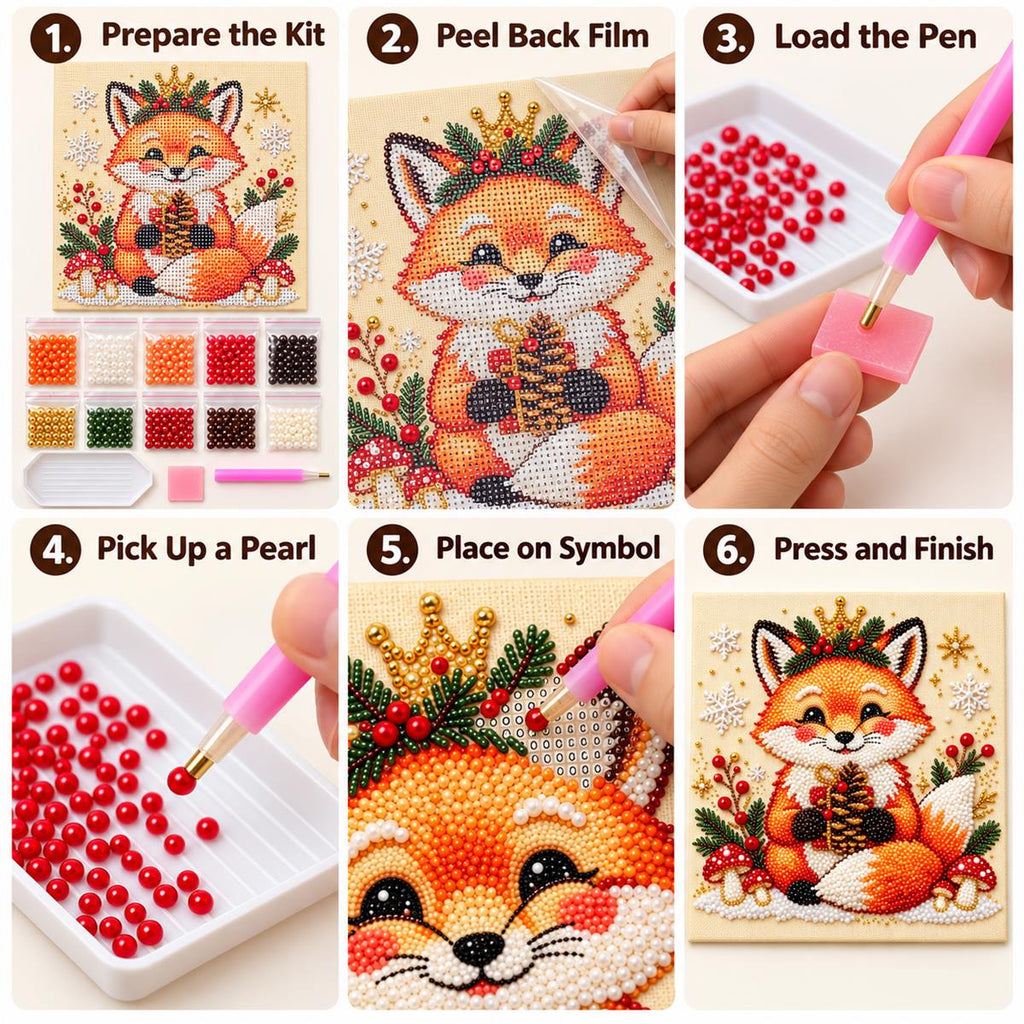 1. Prepare the Kit

2. Peel Back Film

3. Load the Pen

4. Pick Up a Pearl

5. Place on Symbol

6. Press and Finish