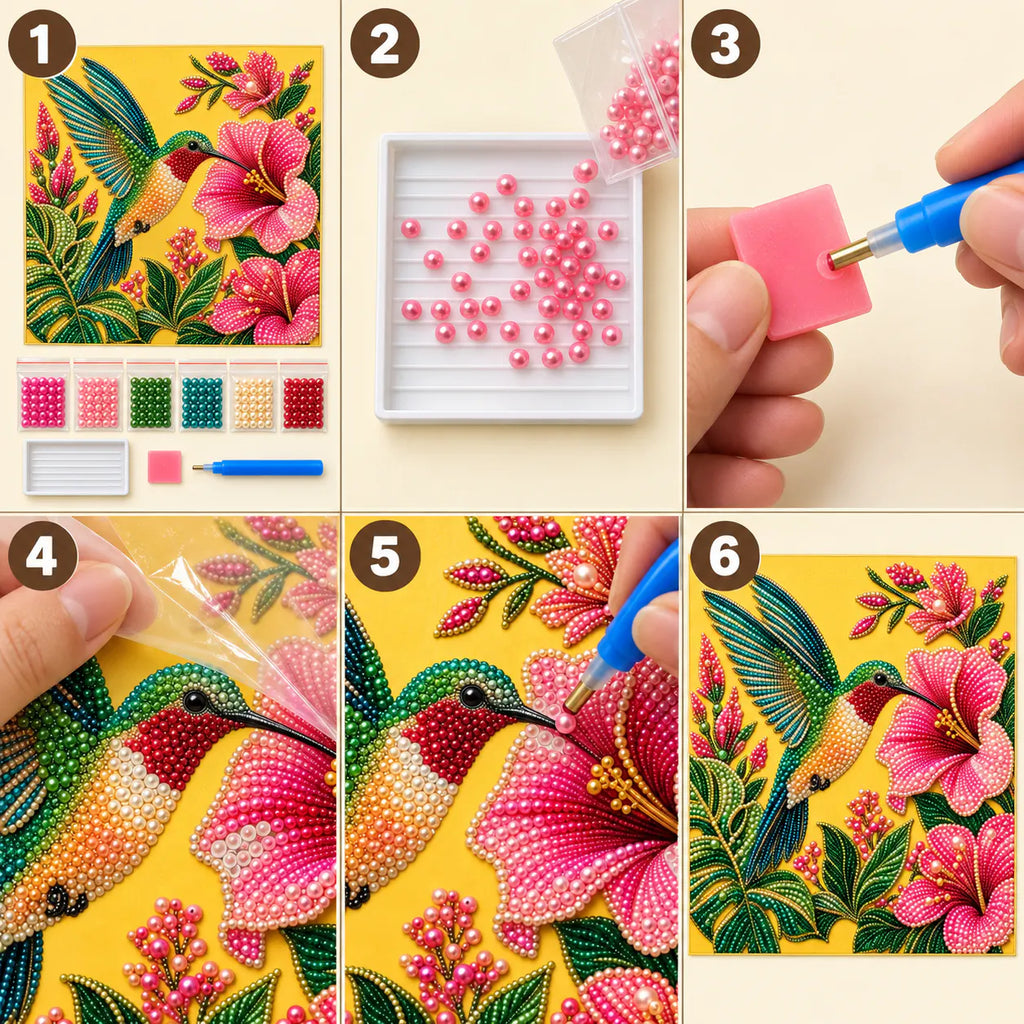 1
2
3
4
5
6