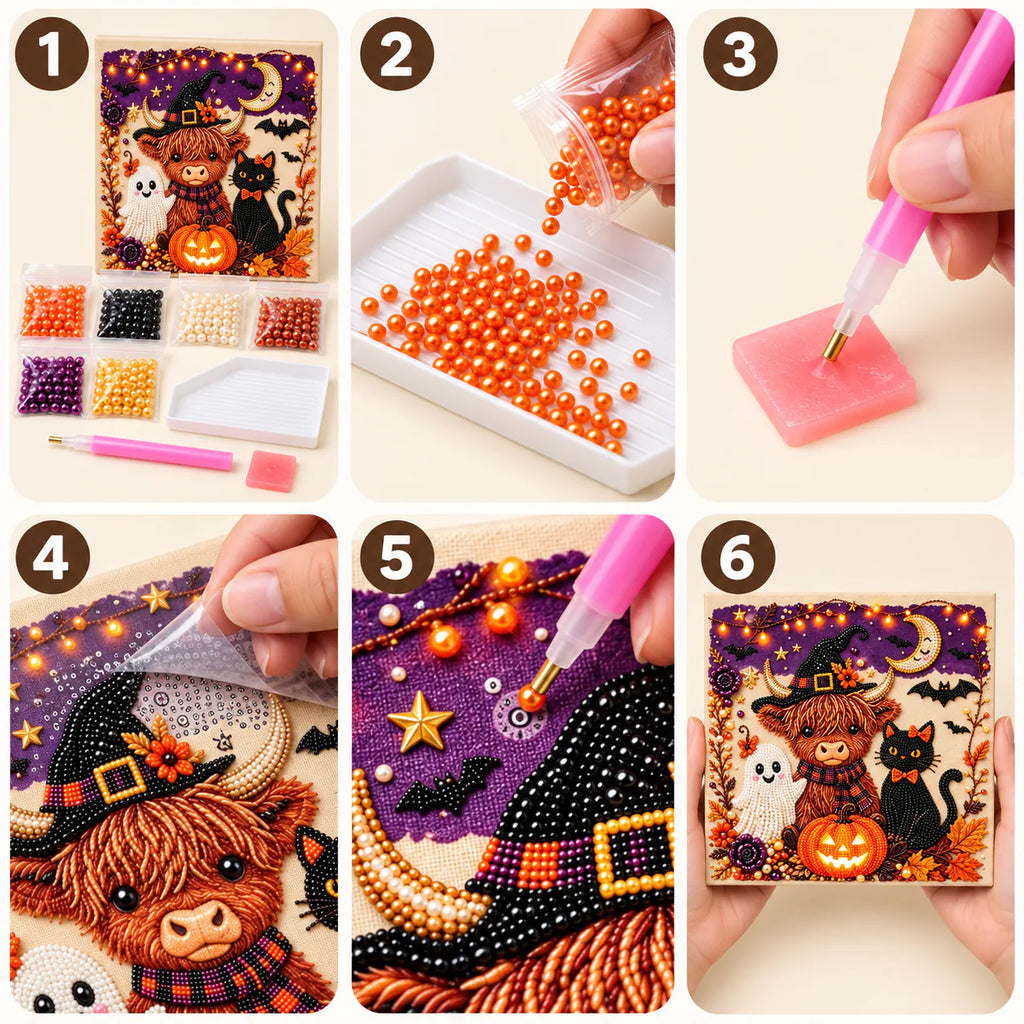 1

2

3

4

5

6