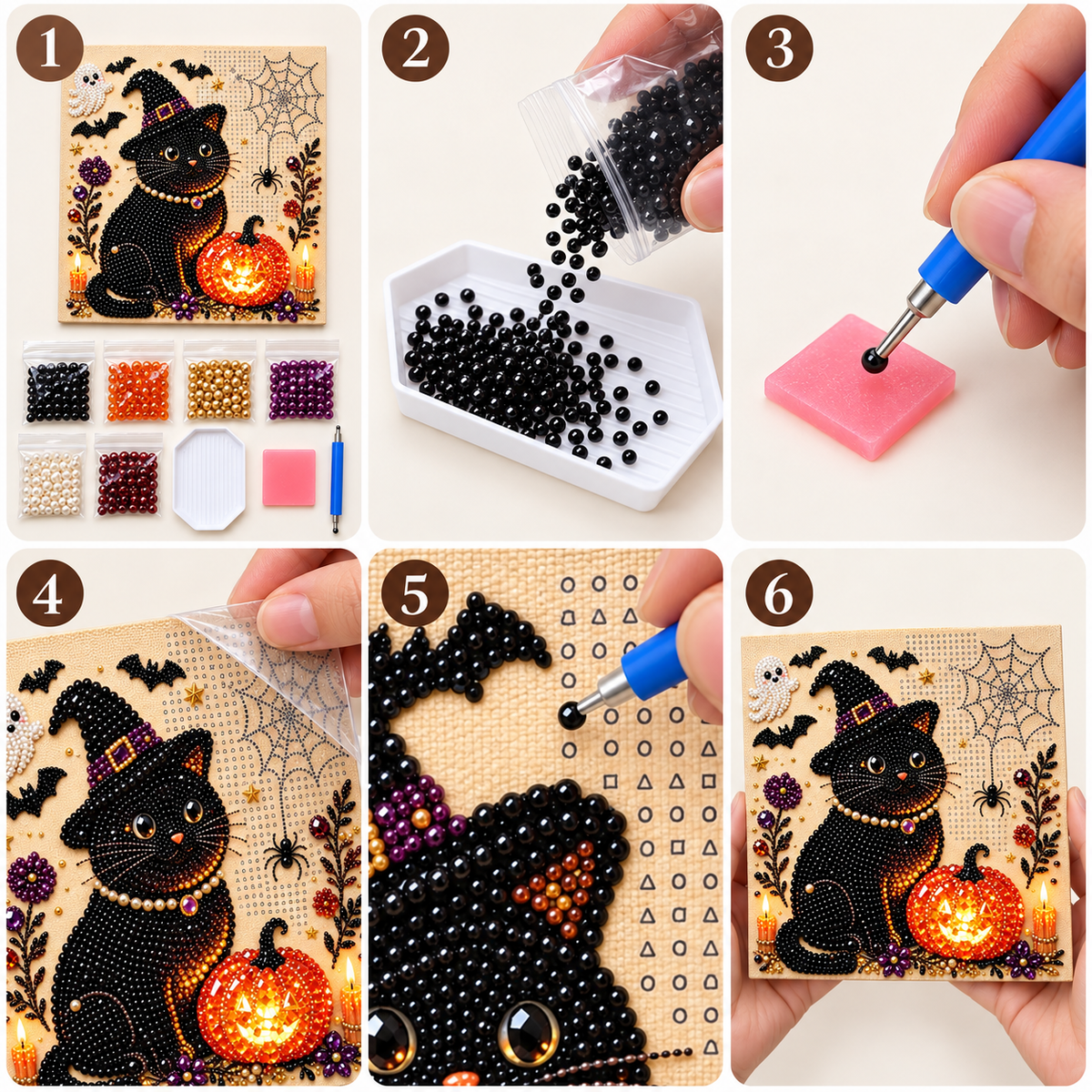 1

2

3

4

5

6