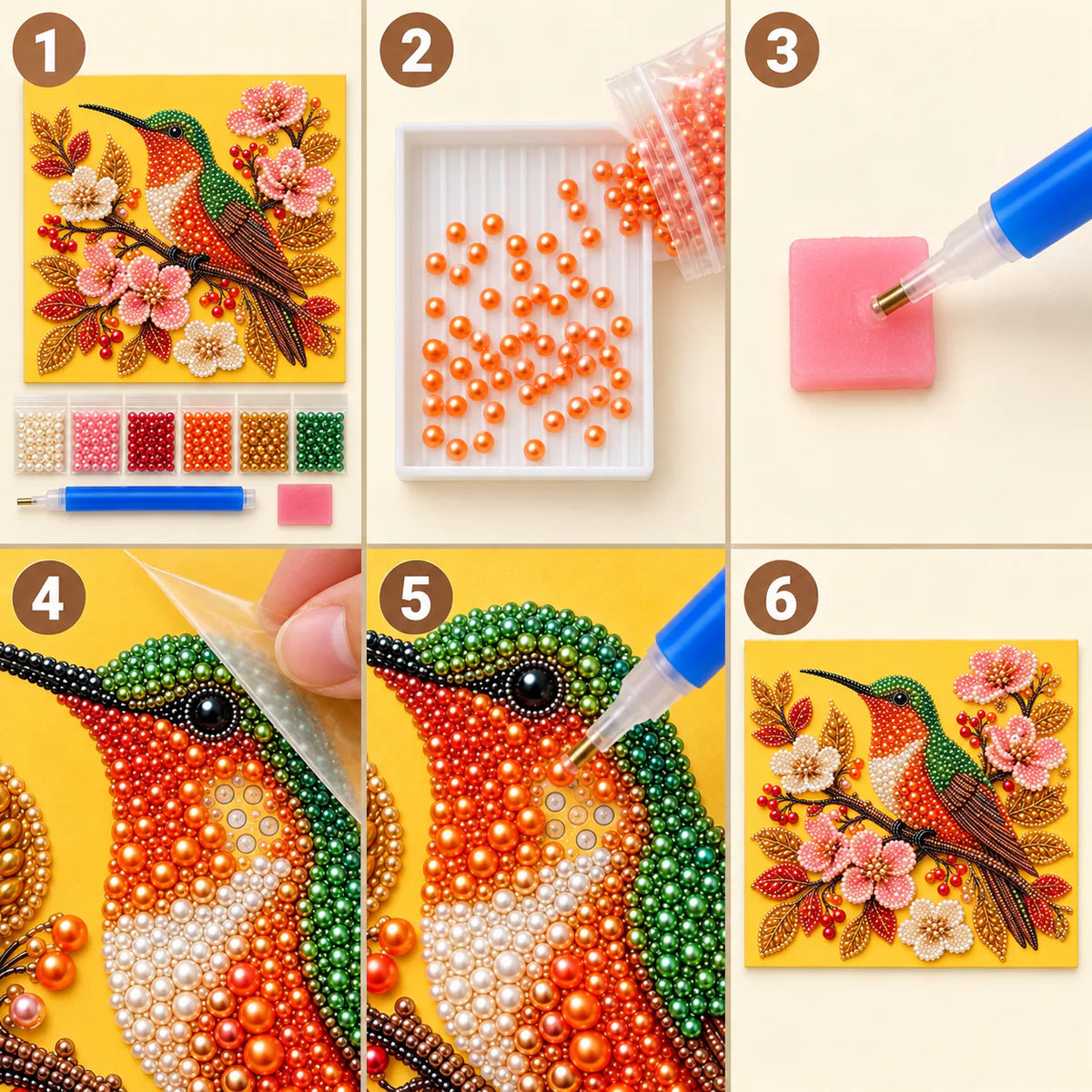 1
2
3
4
5
6