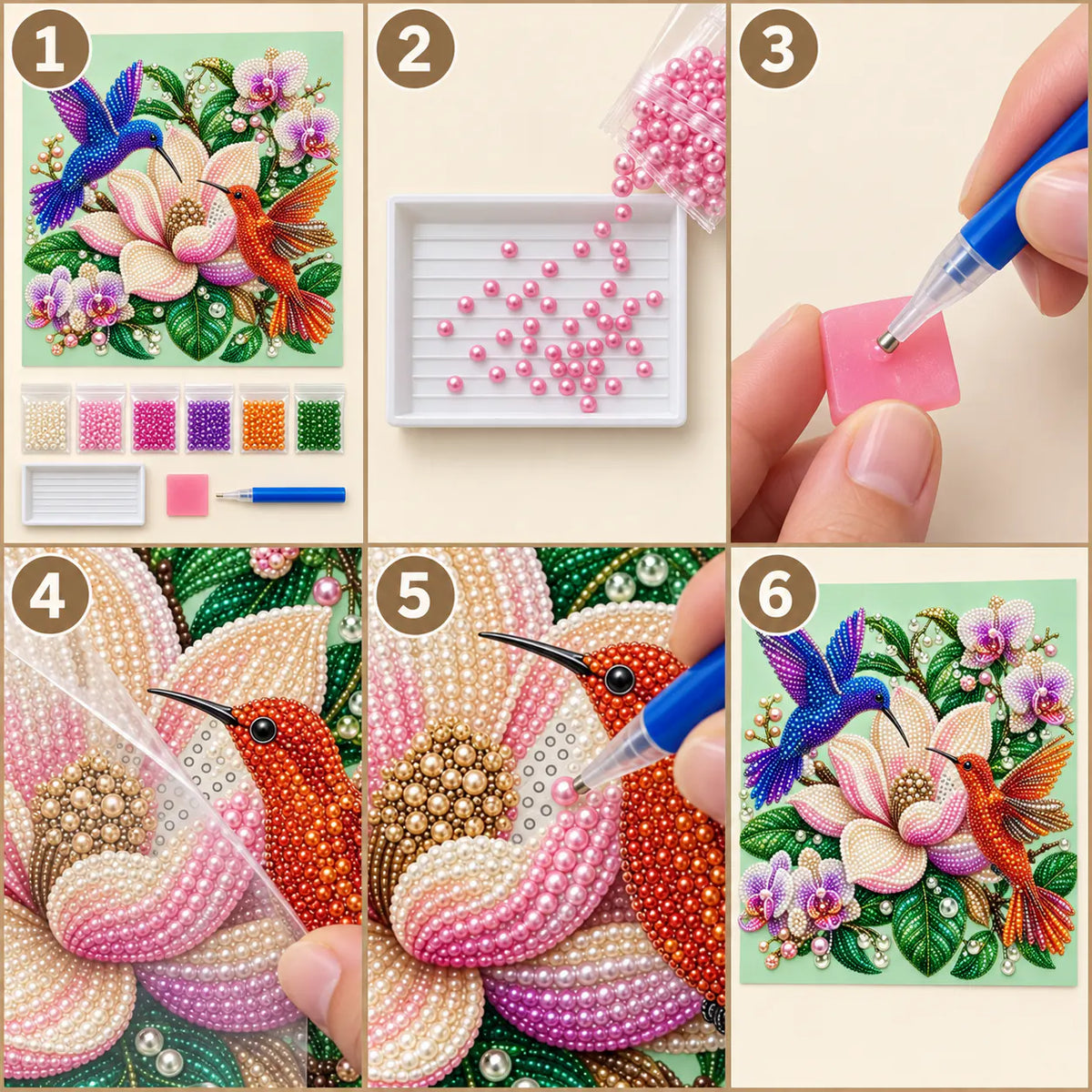 1

2

3

4

5

6