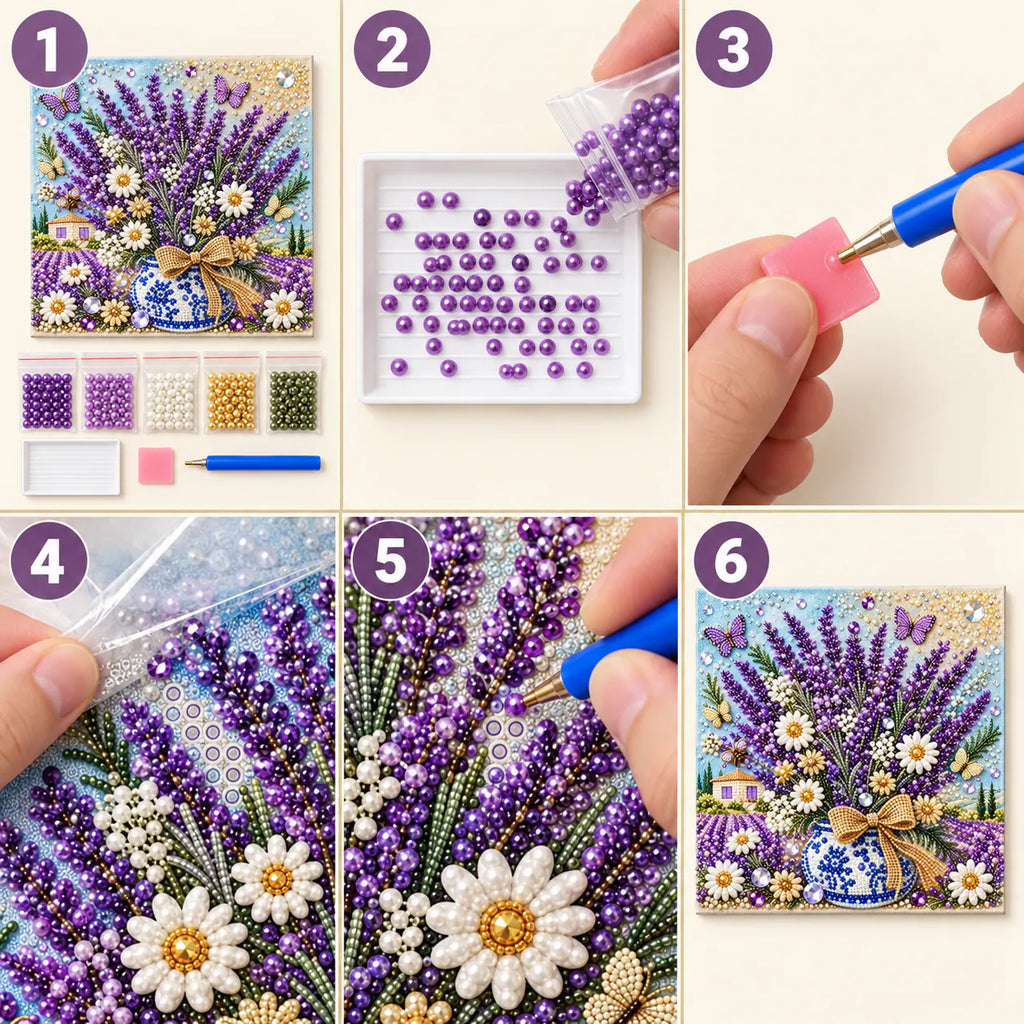 1

2

3

4

5

6