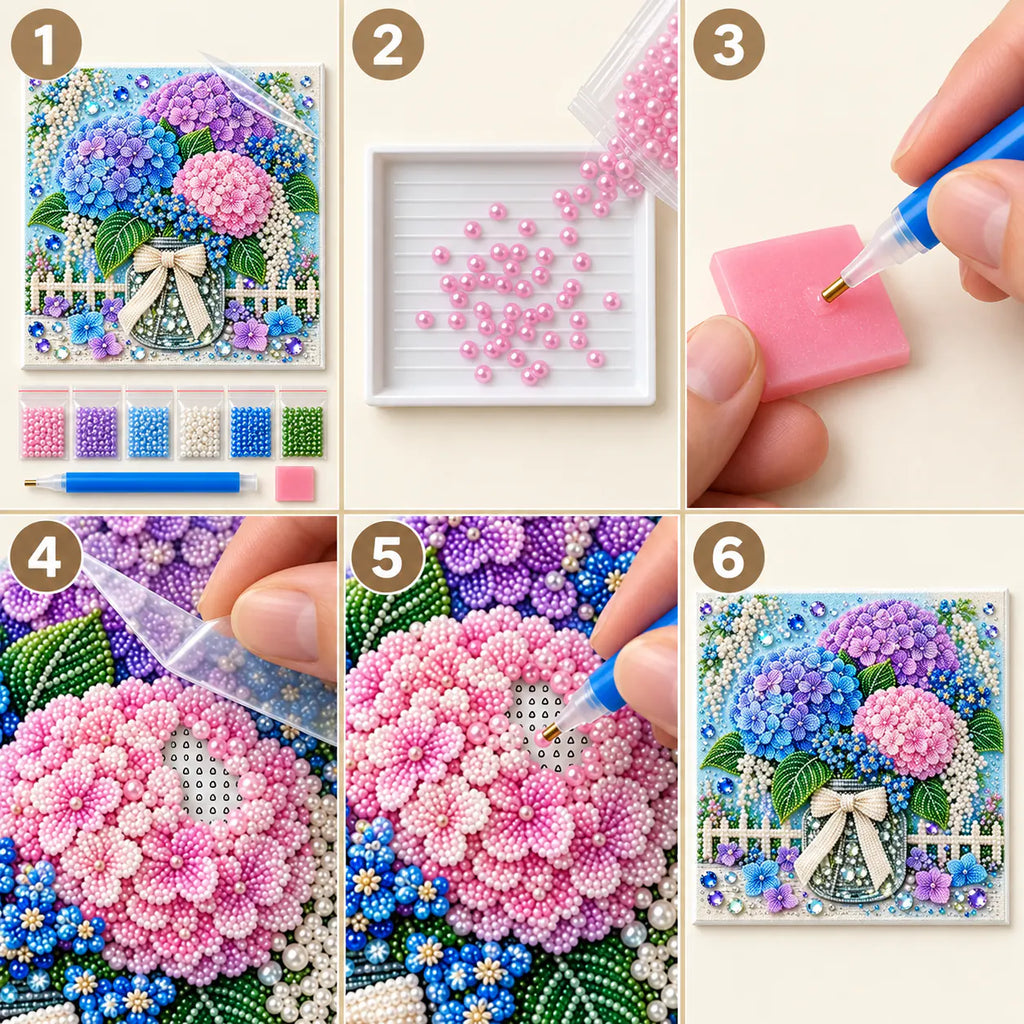 1

2

3

4

5

6