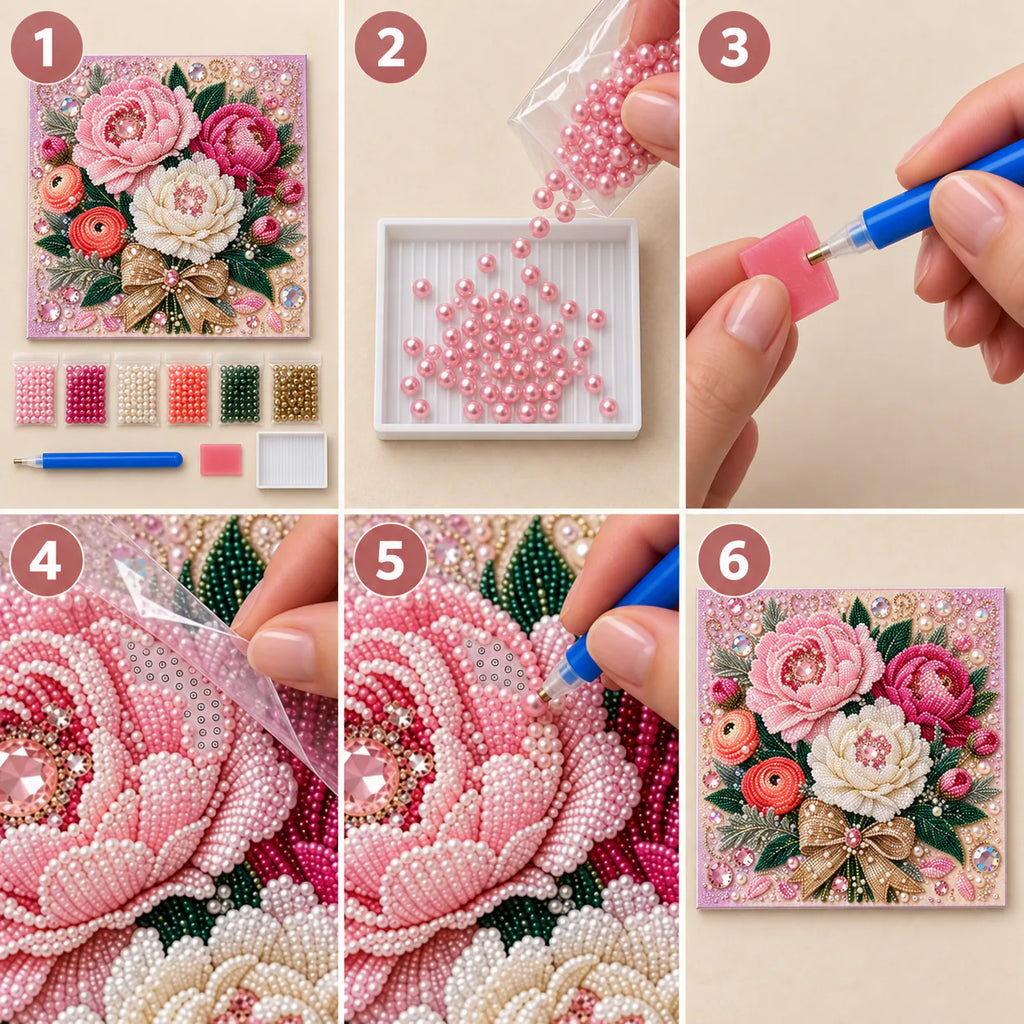 1
2
3
4
5
6