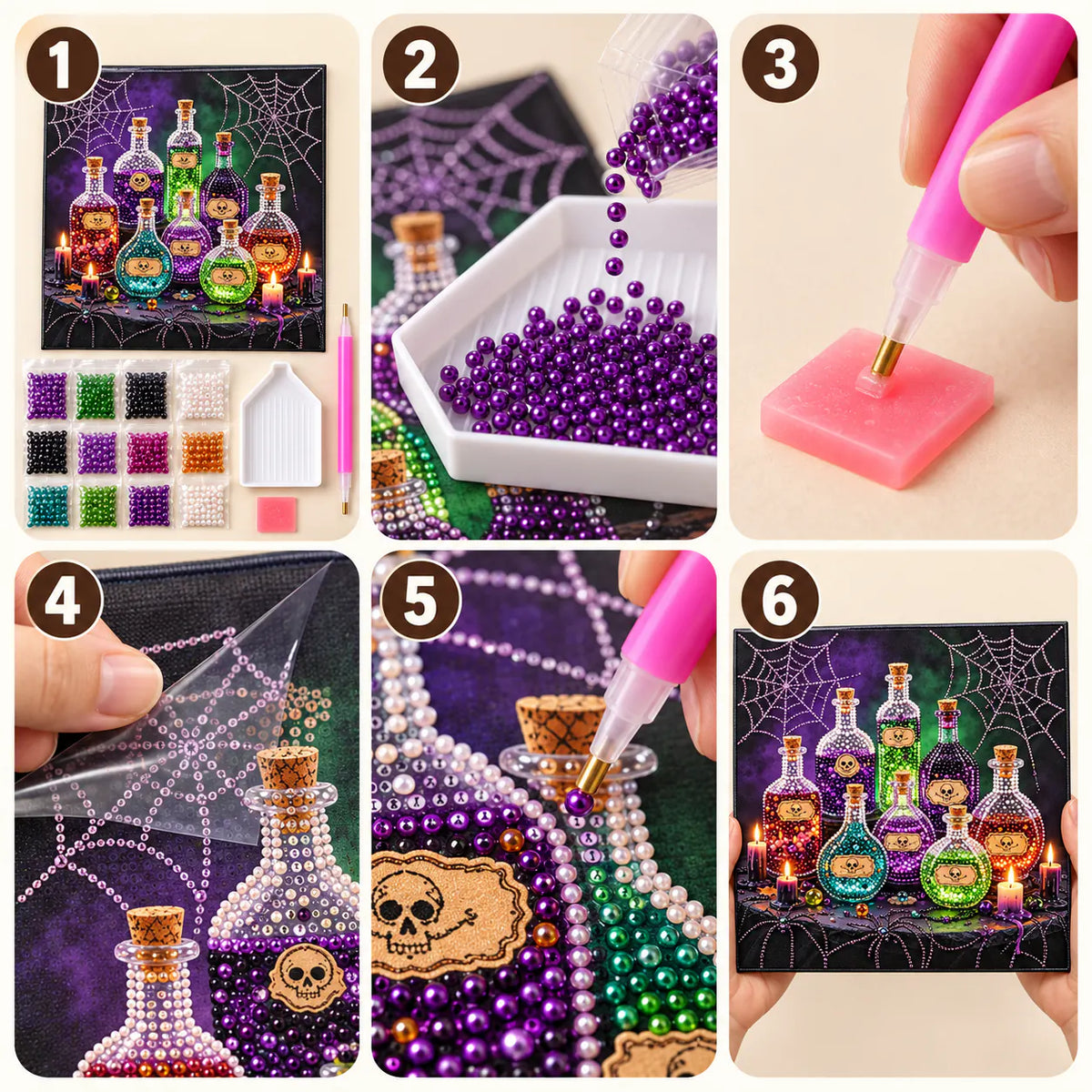 1

2

3

4

5

6